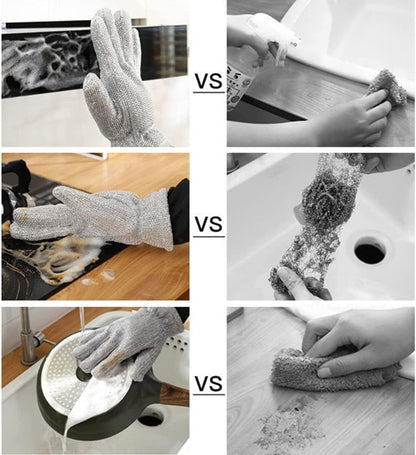 VS

VS

VS